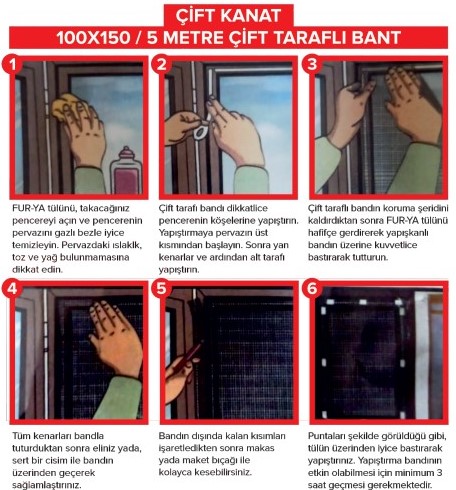 ÇİFT KANAT
100X150 / 5 METRE ÇİFT TARAFLI BANT

1

FUR-YA tülünü, takacağınız pencereyi açın ve pencerenin pervazını gazlı bezle iyice temizleyin. Pervazdaki ıslaklık, toz ve yağ bulunmamasına dikkat edin.

2

Çift tarafı bandı dikkatlice pencerenin köşelerine yapıştırın. Yapıştırmaya pervazın üst kısmından başlayın. Sonra yan kenarlar ve ardından alt tarafı yapıştırın.

3

Çift taraflı bandın koruma şeridini kaldırdıktan sonra FUR-YA tülünü hafifçe gerdirerek yapışkanlı bandın üzerine kuvvetlice bastırarak tutturun.

4

Tüm kenarları bandla tuturduktan sonra eliniz yada, sert bir cisim ile bandın üzerinden geçerek sağlamlaştırınız.

5

Bandın dışında kalan kısımları işaretledikten sonra makas yada maket bıçağı ile kolayca kesebilirsiniz.

6

Puntaları şekilde görüldüğü gibi, tülün üzerinden iyice bastırarak yapıştırınız. Yapıştırma bandının etkin olabilmesi için minimum 3 saat geçmesi gerekmektedir.